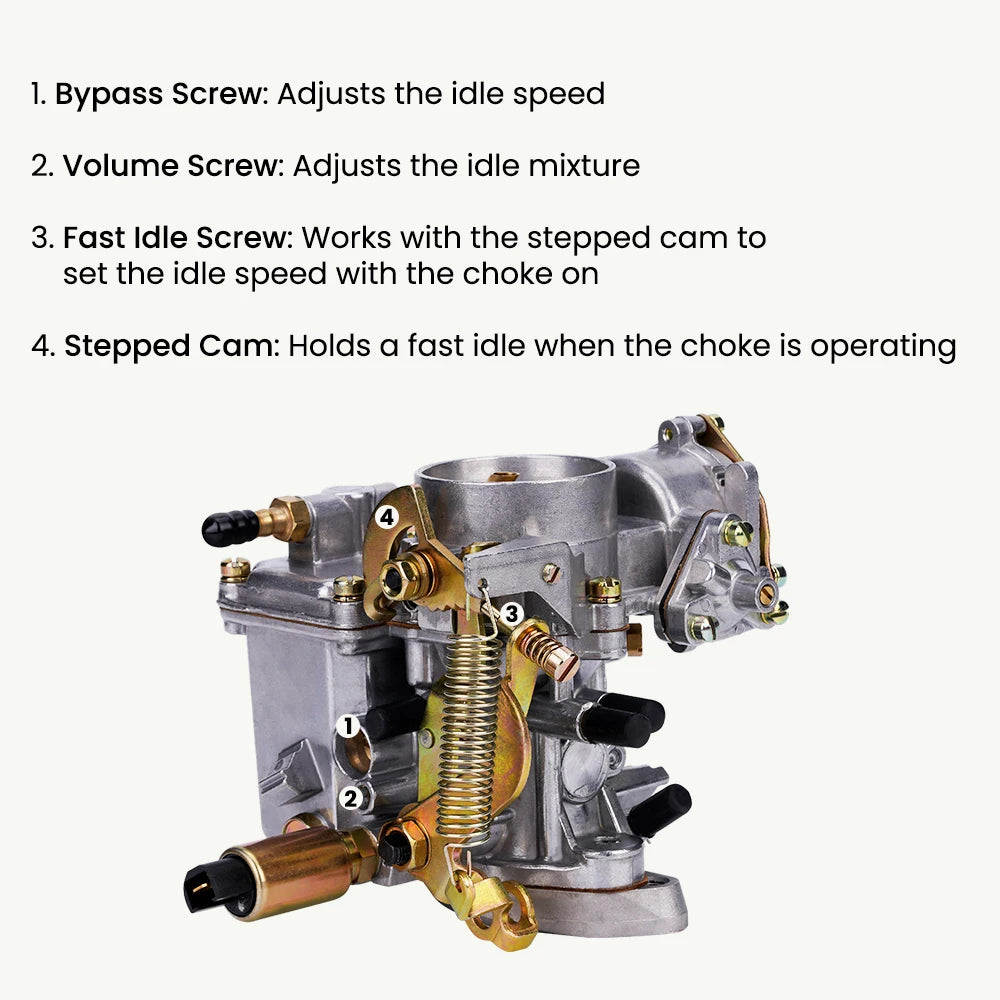 1. Bypass Screw: Adjusts the idle speed

2. Volume Screw: Adjusts the idle mixture

3. Fast Idle Screw: Works with the stepped cam to set the idle speed with the choke on

4. Stepped Cam: Holds a fast idle when the choke is operating

4

3

1

2